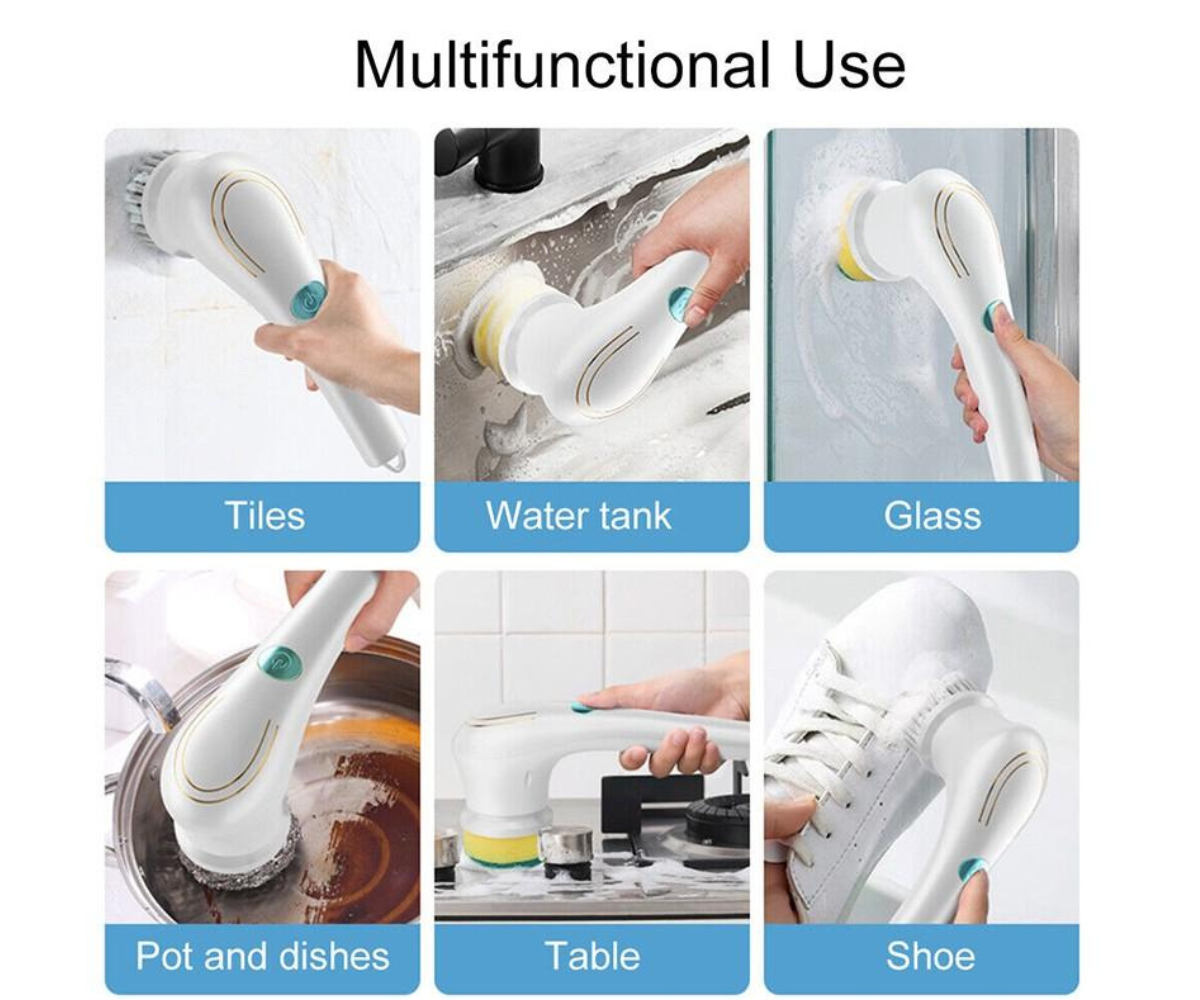 Multifunctional Use

Tiles

Water tank

Glass

Pot and dishes

Table

Shoe