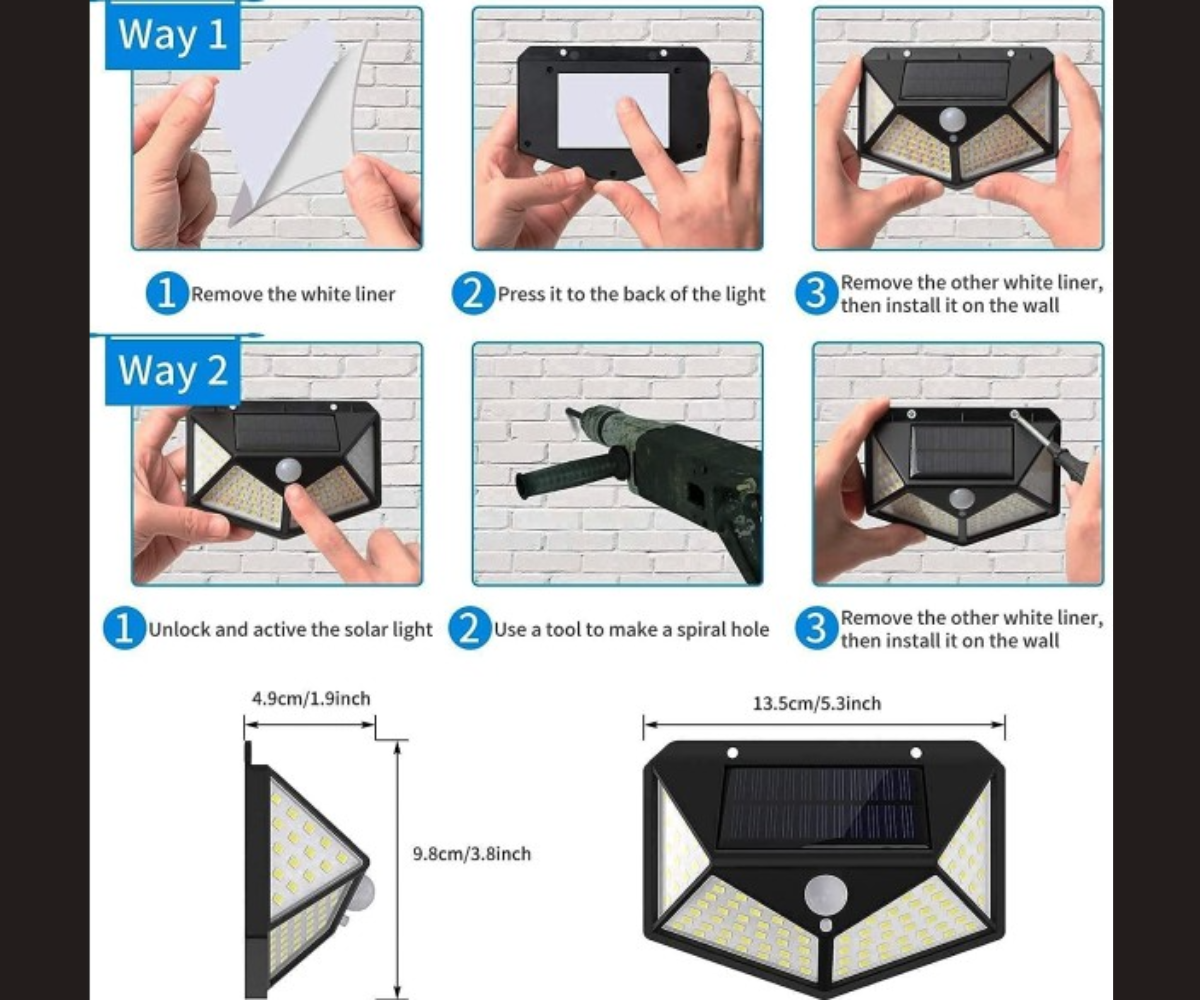 Way 1

1 Remove the white liner

2 Press it to the back of the light

3 Remove the other white liner, then install it on the wall

Way 2

1 Unlock and active the solar light

2 Use a tool to make a spiral hole

3 Remove the other white liner, then install it on the wall

4.9cm/1.9inch

9.8cm/3.8inch

13.5cm/5.3inch